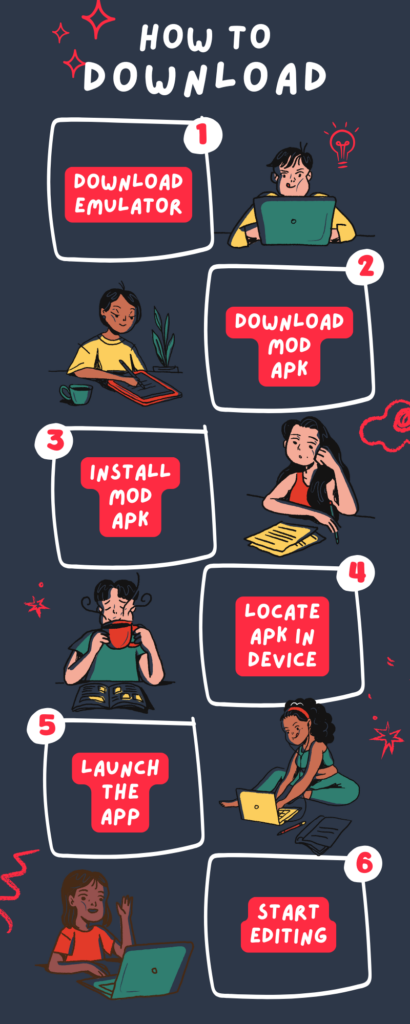 HOW TO DOWNLOAD

1
DOWNLOAD EMULATOR

2
DOWNLOAD MOD APK

3
INSTALL MOD APK

4
LOCATE APK IN DEVICE

5
LAUNCH THE APP

6
START EDITING